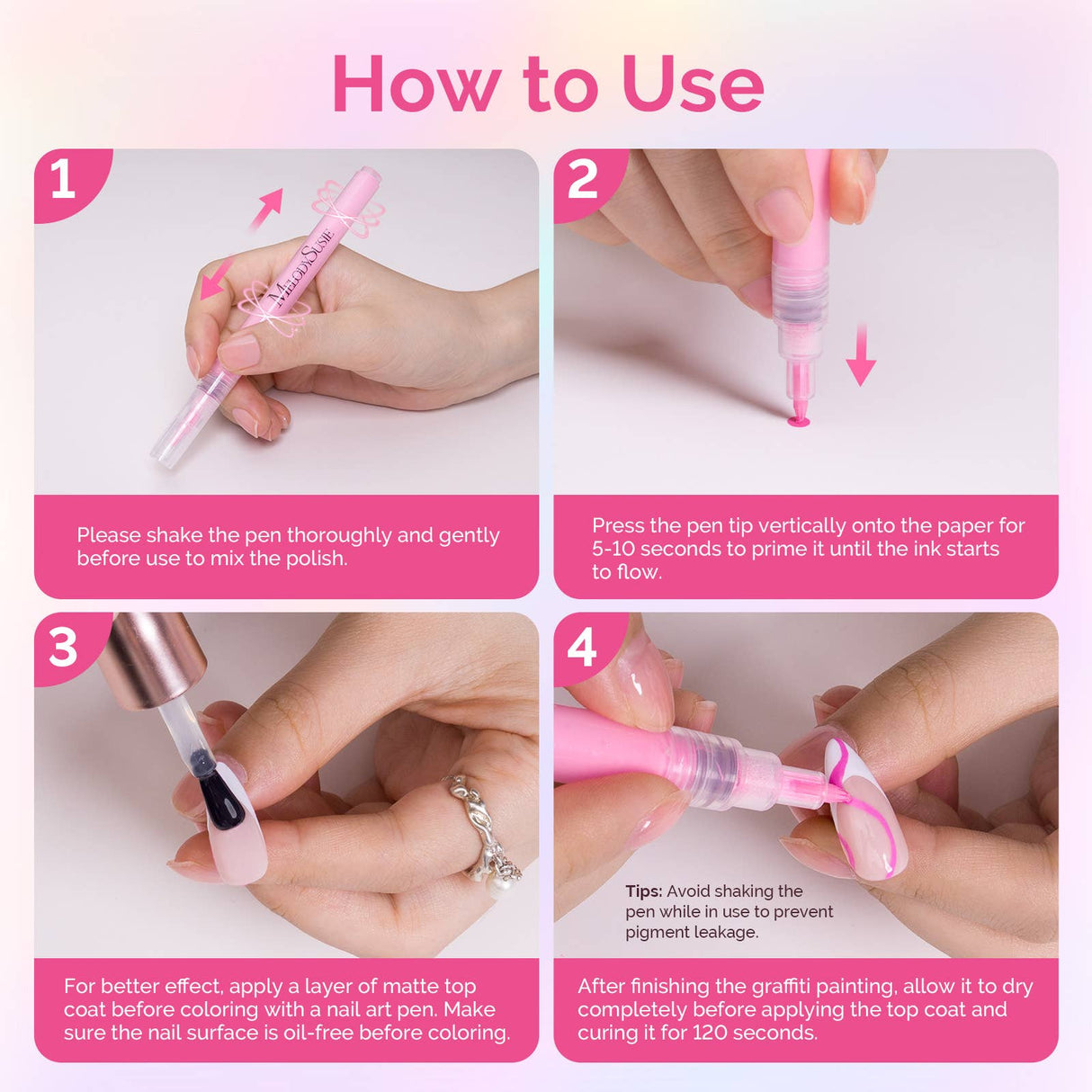 How to Use

1

MelodySusie

Please shake the pen thoroughly and gently before use to mix the polish.

2

Press the pen tip vertically onto the paper for 5-10 seconds to prime it until the ink starts to flow.

3

For better effect, apply a layer of matte top coat before coloring with a nail art pen. Make sure the nail surface is oil-free before coloring.

4

Tips: Avoid shaking the pen while in use to prevent pigment leakage.

After finishing the graffiti painting, allow it to dry completely before applying the top coat and curing it for 120 seconds.